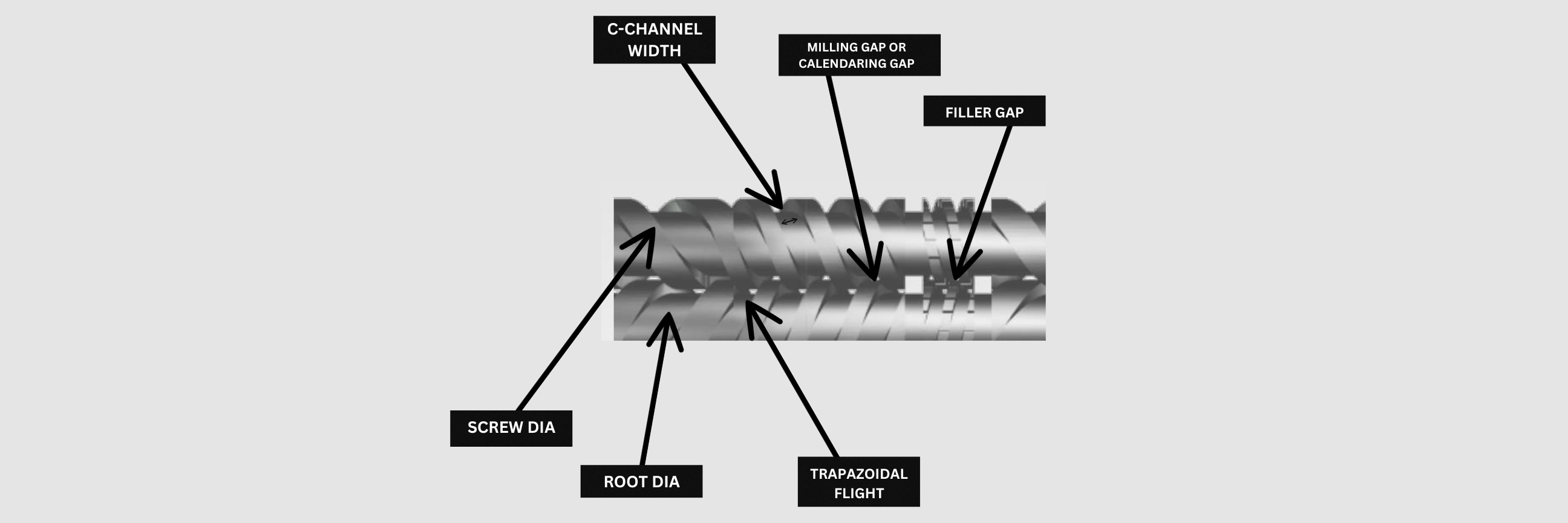 C-CHANNEL WIDTH

MILLING GAP OR CALENDARING GAP

FILLER GAP

SCREW DIA

ROOT DIA

TRAPAZOIDAL FLIGHT